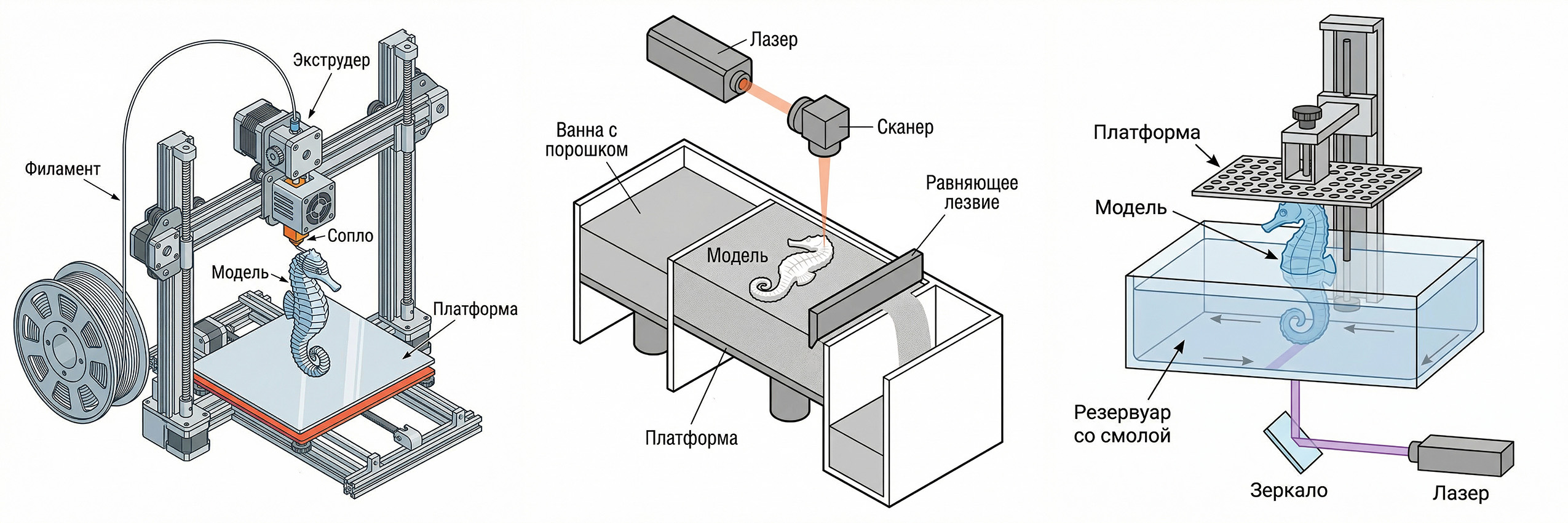 Экструдер
Филамент
Сопло
Модель
Платформа

Лазер
Сканер
Ванна с порошком
Равняющее лезвие
Модель
Платформа

Платформа
Модель
Резервуар со смолой
Зеркало
Лазер